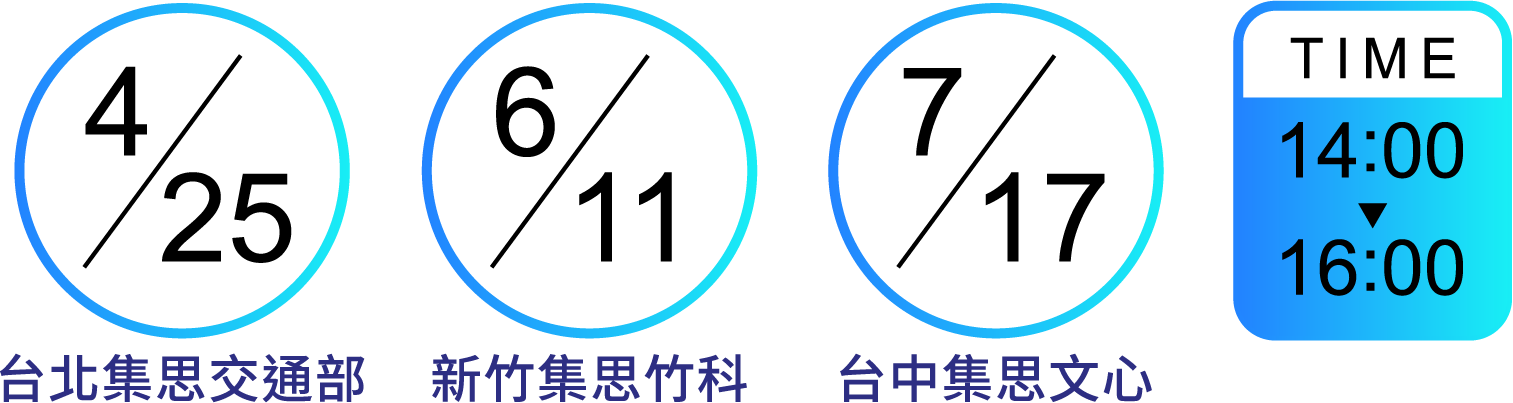 4/25

台北集思交通部

6/11

新竹集思竹科

7/17

台中集思文心

TIME

14:00

▼

16:00